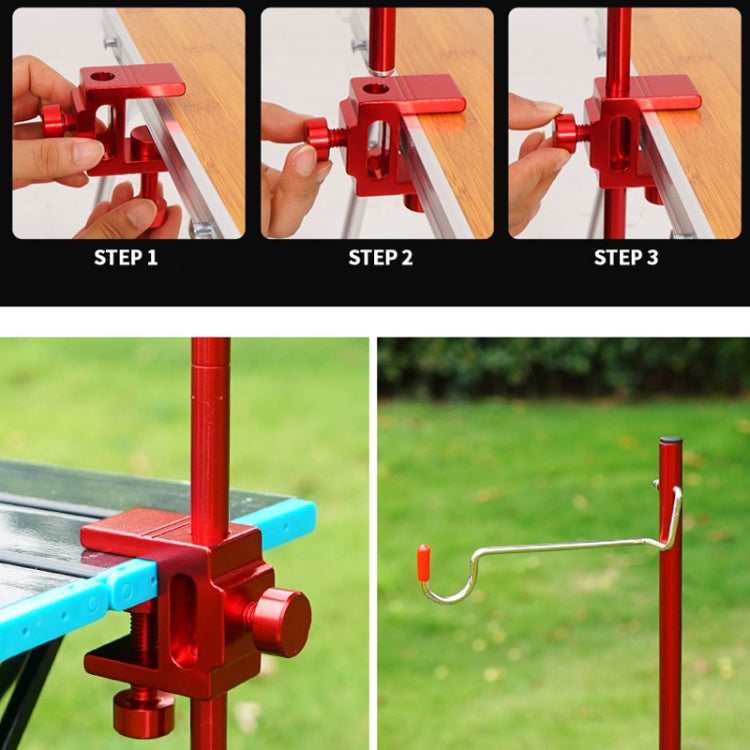 STEP 1

STEP 2

STEP 3