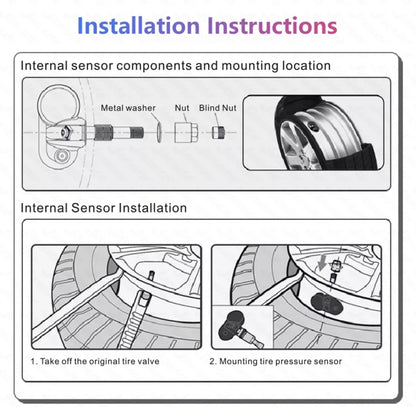 Installation Instructions

Internal sensor components and mounting location

Metal washer

Nut

Blind Nut

Internal Sensor Installation

1. Take off the original tire valve

2. Mounting tire pressure sensor