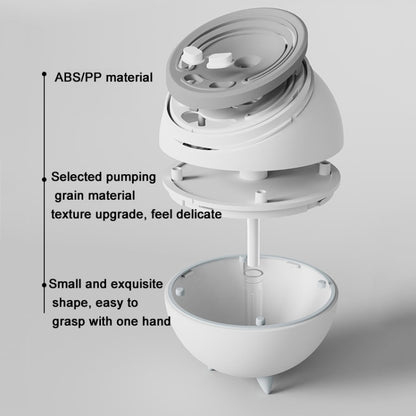 ABS/PP material

Selected pumping grain material texture upgrade, feel delicate

Small and exquisite shape, easy to grasp with one hand