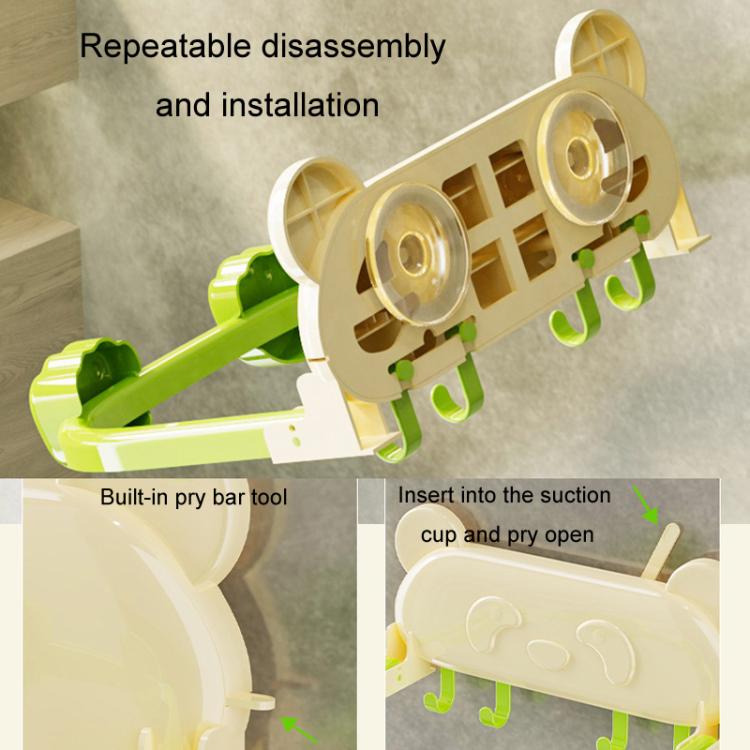 Repeatable disassembly and installation

Built-in pry bar tool

Insert into the suction cup and pry open