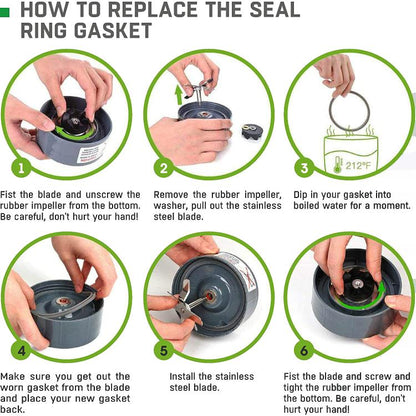 HOW TO REPLACE THE SEAL RING GASKET

1

Fist the blade and unscrew the rubber impeller from the bottom. Be careful, don't hurt your hand!

2

Remove the rubber impeller, washer, pull out the stainless steel blade.

212°F

3

Dip in your gasket into boiled water for a moment.

4

Make sure you get out the worn gasket from the blade and place your new gasket back.

5

Install the stainless steel blade.

6

Fist the blade and screw and tight the rubber impeller from the bottom. Be careful, don't hurt your hand!