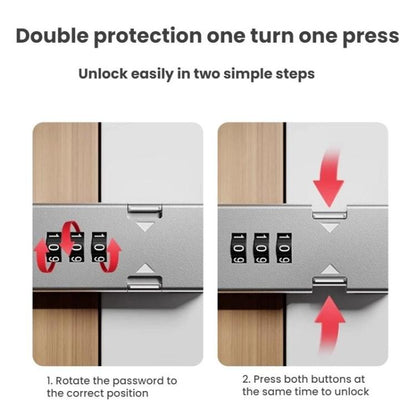 Double protection one turn one press

Unlock easily in two simple steps

1 0 9
1 0 9
1 0 9

1 0 9
1 0 9
1 0 9

1. Rotate the password to the correct position

2. Press both buttons at the same time to unlock