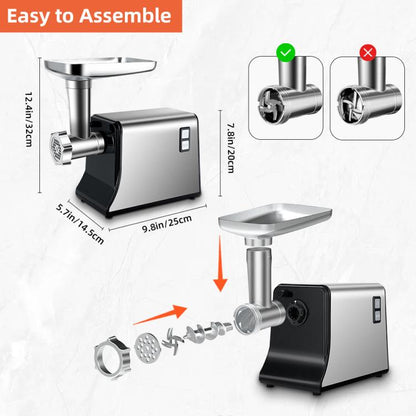 Easy to Assemble

12.4in/32cm

7.8in/20cm

5.7in/14.5cm

9.8in/25cm